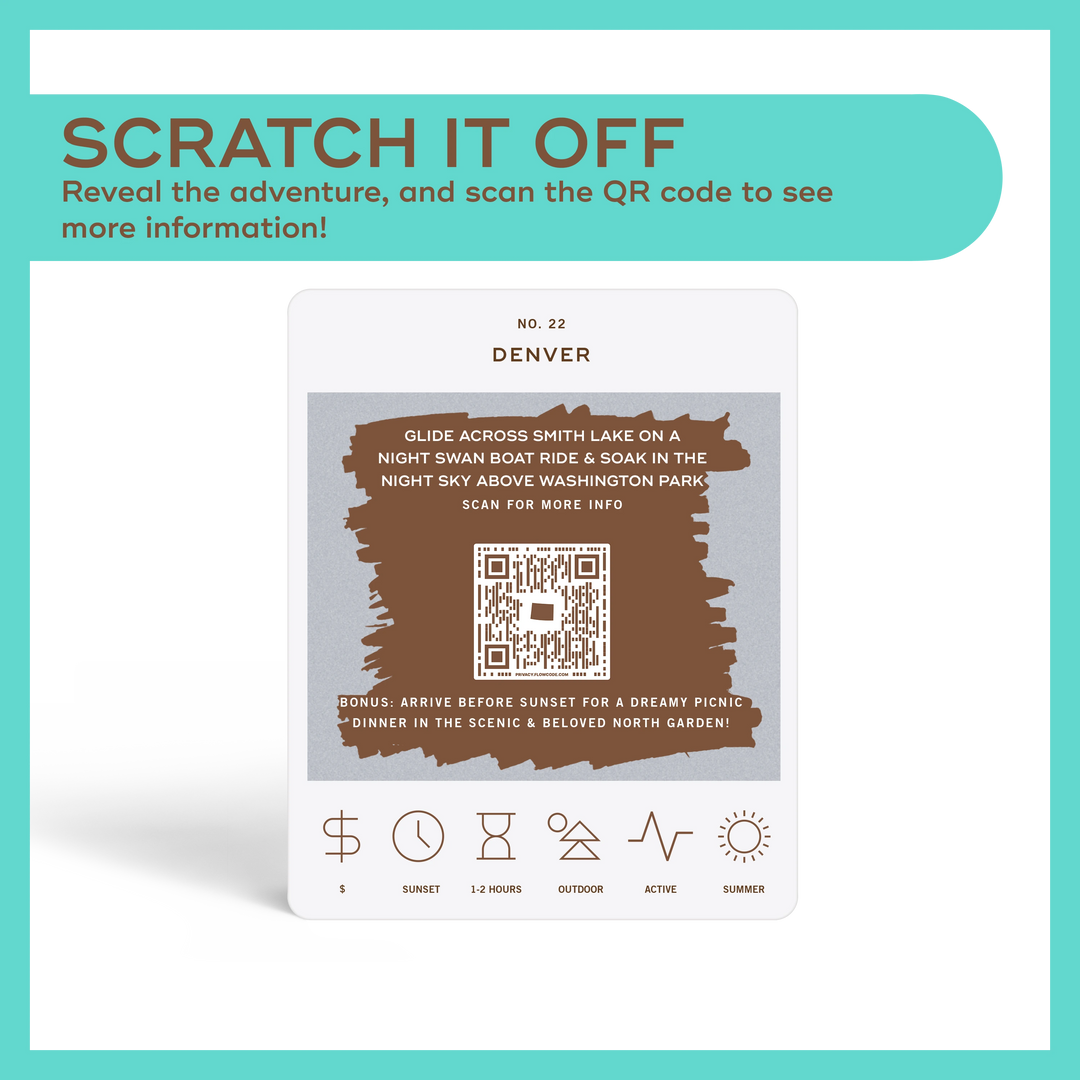 SCRATCH IT OFF
Reveal the adventure, and scan the QR code to see more information!

NO. 22
DENVER

GLIDE ACROSS SMITH LAKE ON A NIGHT SWAN BOAT RIDE & SOAK IN THE NIGHT SKY ABOVE WASHINGTON PARK
SCAN FOR MORE INFO

PRIVACY.FLOWCODE.COM

BONUS: ARRIVE BEFORE SUNSET FOR A DREAMY PICNIC DINNER IN THE SCENIC & BELOVED NORTH GARDEN!

$
SUNSET
1-2 HOURS
OUTDOOR
ACTIVE
SUMMER