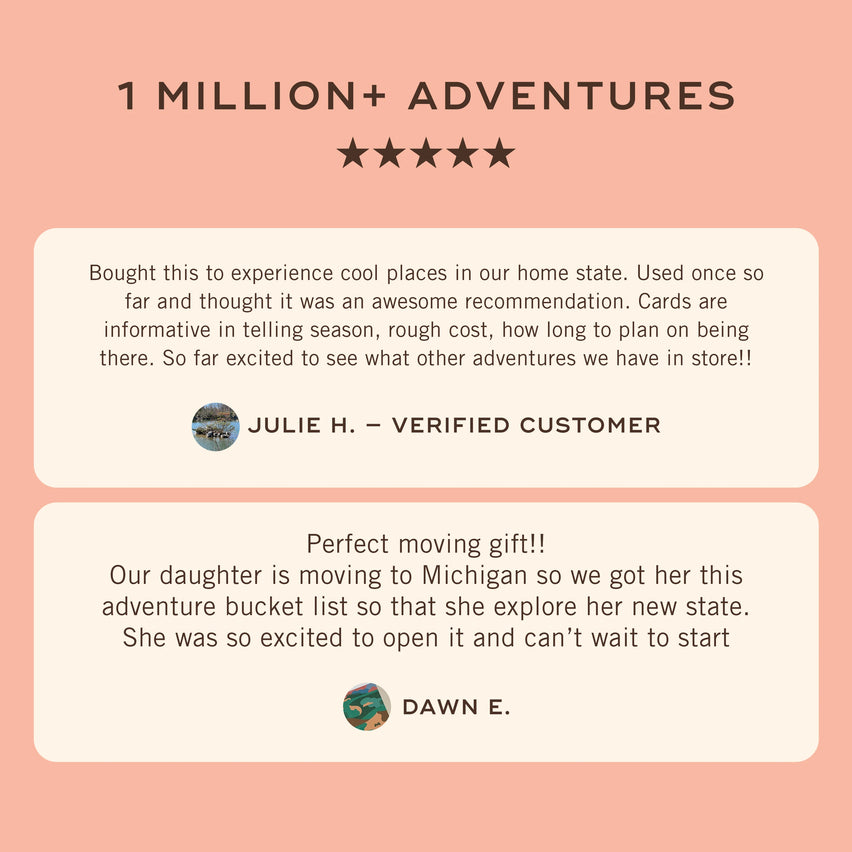 1 MILLION+ ADVENTURES

★★★★★

Bought this to experience cool places in our home state. Used once so far and thought it was an awesome recommendation. Cards are informative in telling season, rough cost, how long to plan on being there. So far excited to see what other adventures we have in store!!

JULIE H. – VERIFIED CUSTOMER

Perfect moving gift!!
Our daughter is moving to Michigan so we got her this adventure bucket list so that she explore her new state. She was so excited to open it and can't wait to start

DAWN E.