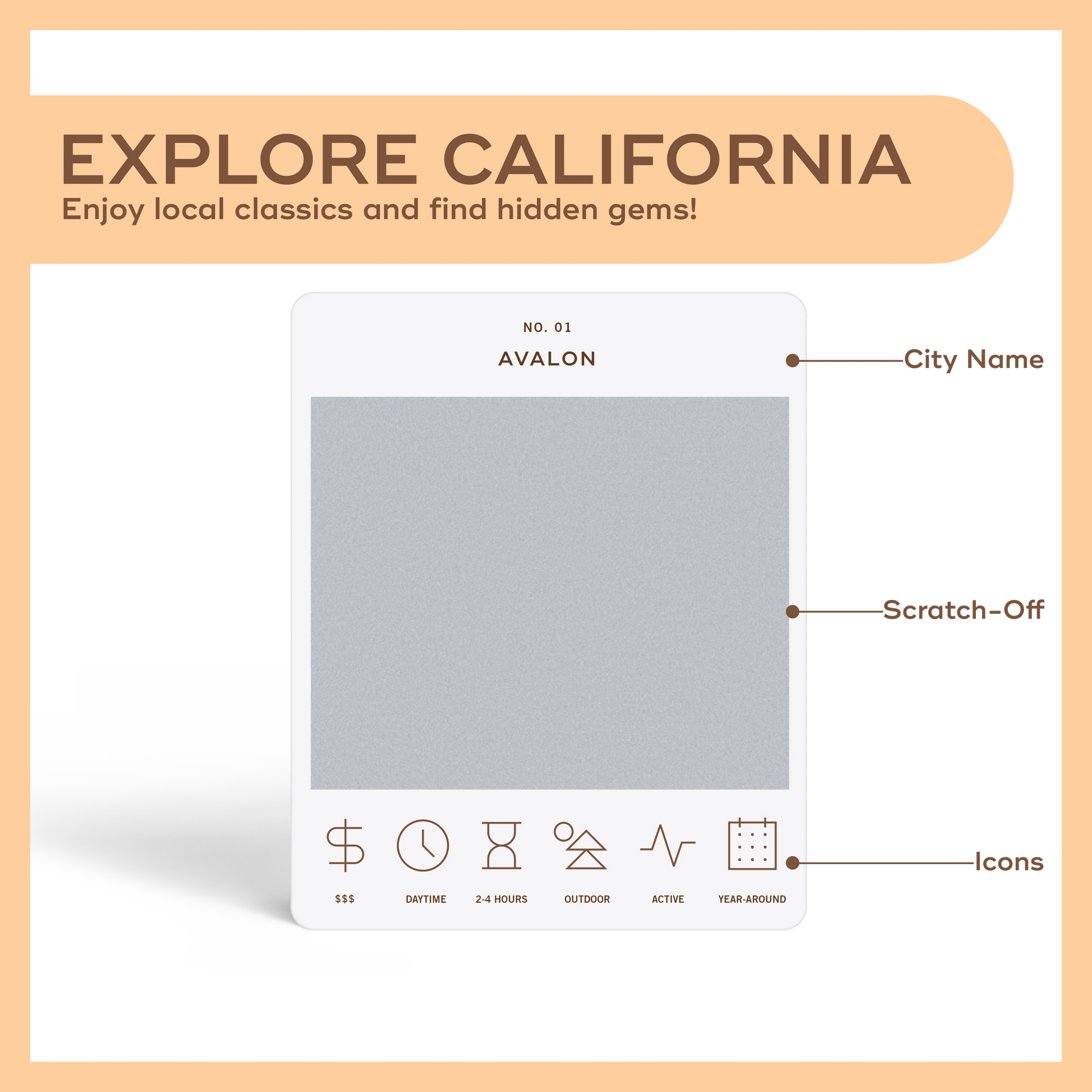 EXPLORE CALIFORNIA
Enjoy local classics and find hidden gems!

NO. 01
AVALON

City Name

Scratch-Off

Icons

$$$ DAYTIME 2-4 HOURS OUTDOOR ACTIVE YEAR-AROUND