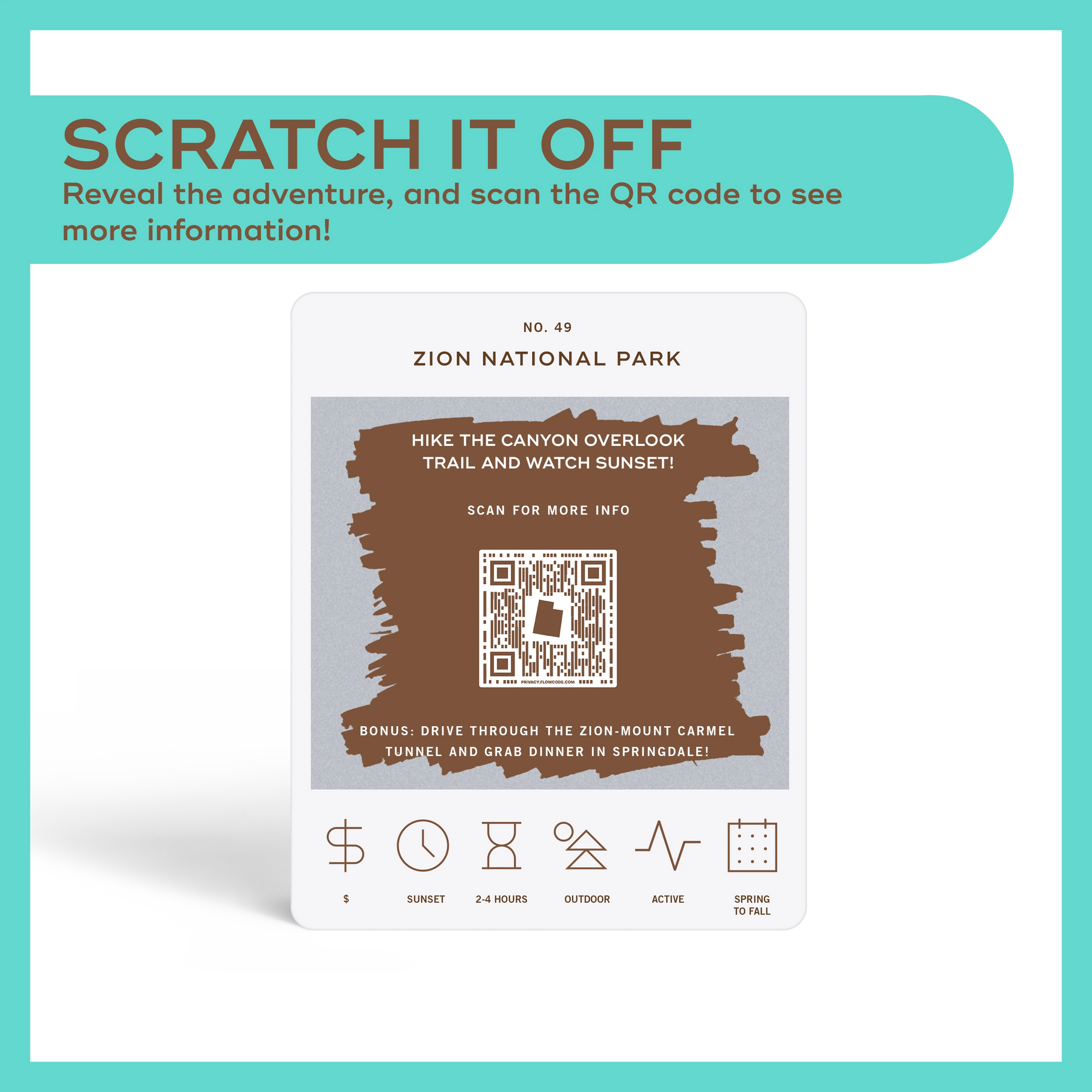 SCRATCH IT OFF
Reveal the adventure, and scan the QR code to see more information!

NO. 49

ZION NATIONAL PARK

HIKE THE CANYON OVERLOOK TRAIL AND WATCH SUNSET!

SCAN FOR MORE INFO

PRIVACY.FLOWCODE.COM

BONUS: DRIVE THROUGH THE ZION-MOUNT CARMEL TUNNEL AND GRAB DINNER IN SPRINGDALE!

$

SUNSET

2-4 HOURS

OUTDOOR

ACTIVE

SPRING TO FALL