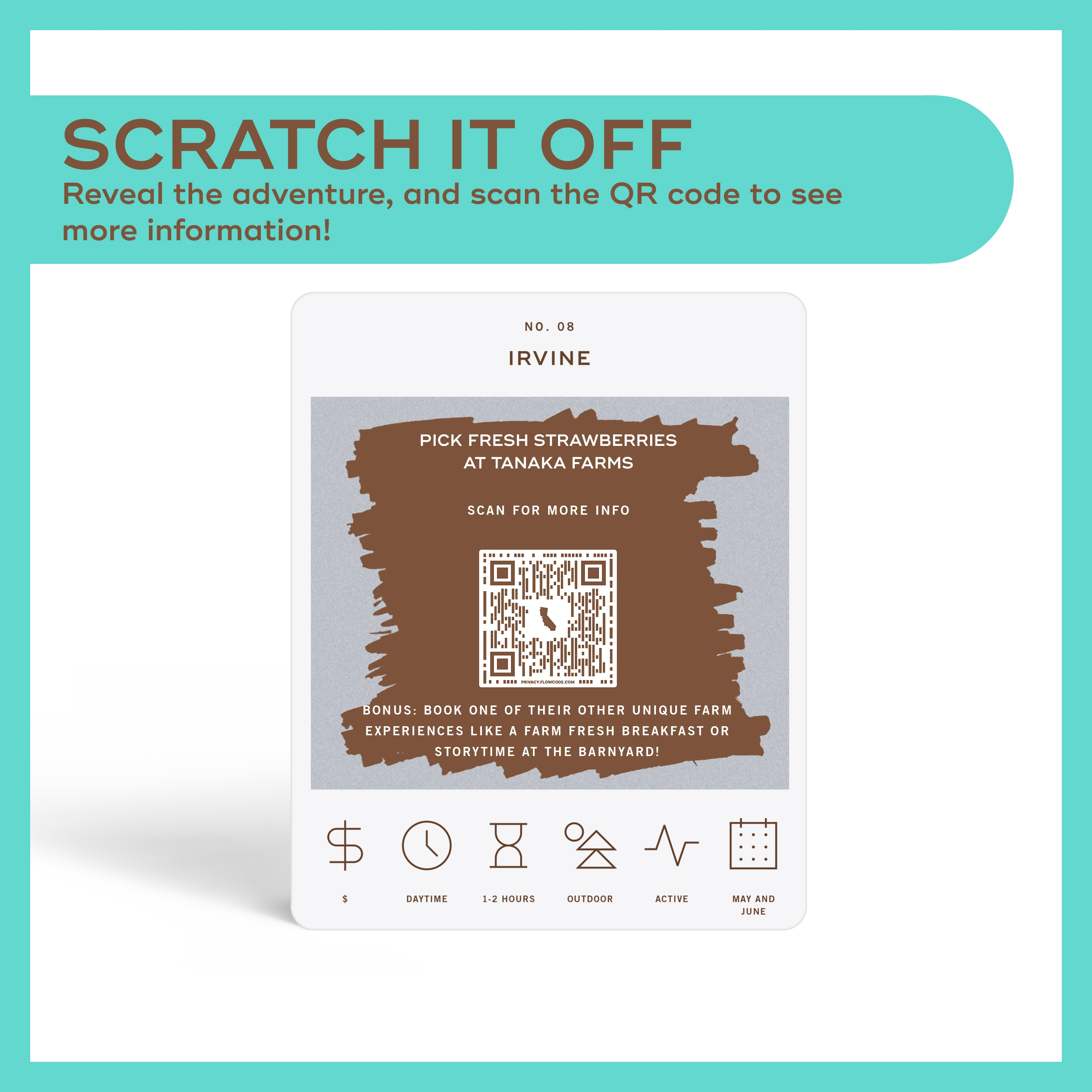 SCRATCH IT OFF

Reveal the adventure, and scan the QR code to see more information!

NO. 08

IRVINE

PICK FRESH STRAWBERRIES AT TANAKA FARMS

SCAN FOR MORE INFO

PRIVACY.FLOWCODE.COM

BONUS: BOOK ONE OF THEIR OTHER UNIQUE FARM EXPERIENCES LIKE A FARM FRESH BREAKFAST OR STORYTIME AT THE BARNYARD!

$

DAYTIME

1-2 HOURS

OUTDOOR

ACTIVE

MAY AND JUNE