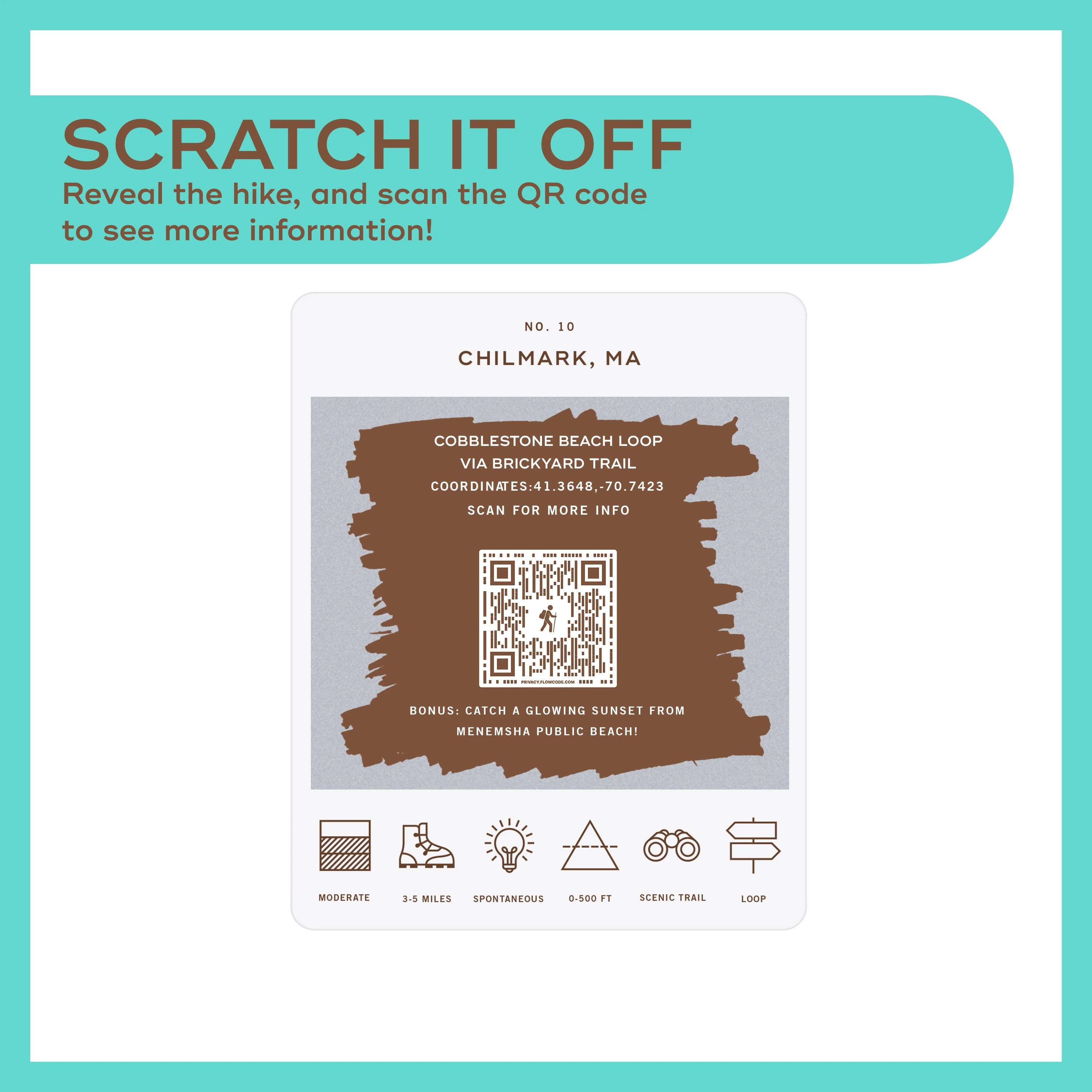 SCRATCH IT OFF
Reveal the hike, and scan the QR code to see more information!

NO. 10

CHILMARK, MA

COBBLESTONE BEACH LOOP
VIA BRICKYARD TRAIL
COORDINATES:41.3648,-70.7423
SCAN FOR MORE INFO

PRIVACY.FLOWCODE.COM

BONUS: CATCH A GLOWING SUNSET FROM MENEMSHA PUBLIC BEACH!

MODERATE
3-5 MILES
SPONTANEOUS
0-500 FT
SCENIC TRAIL
LOOP