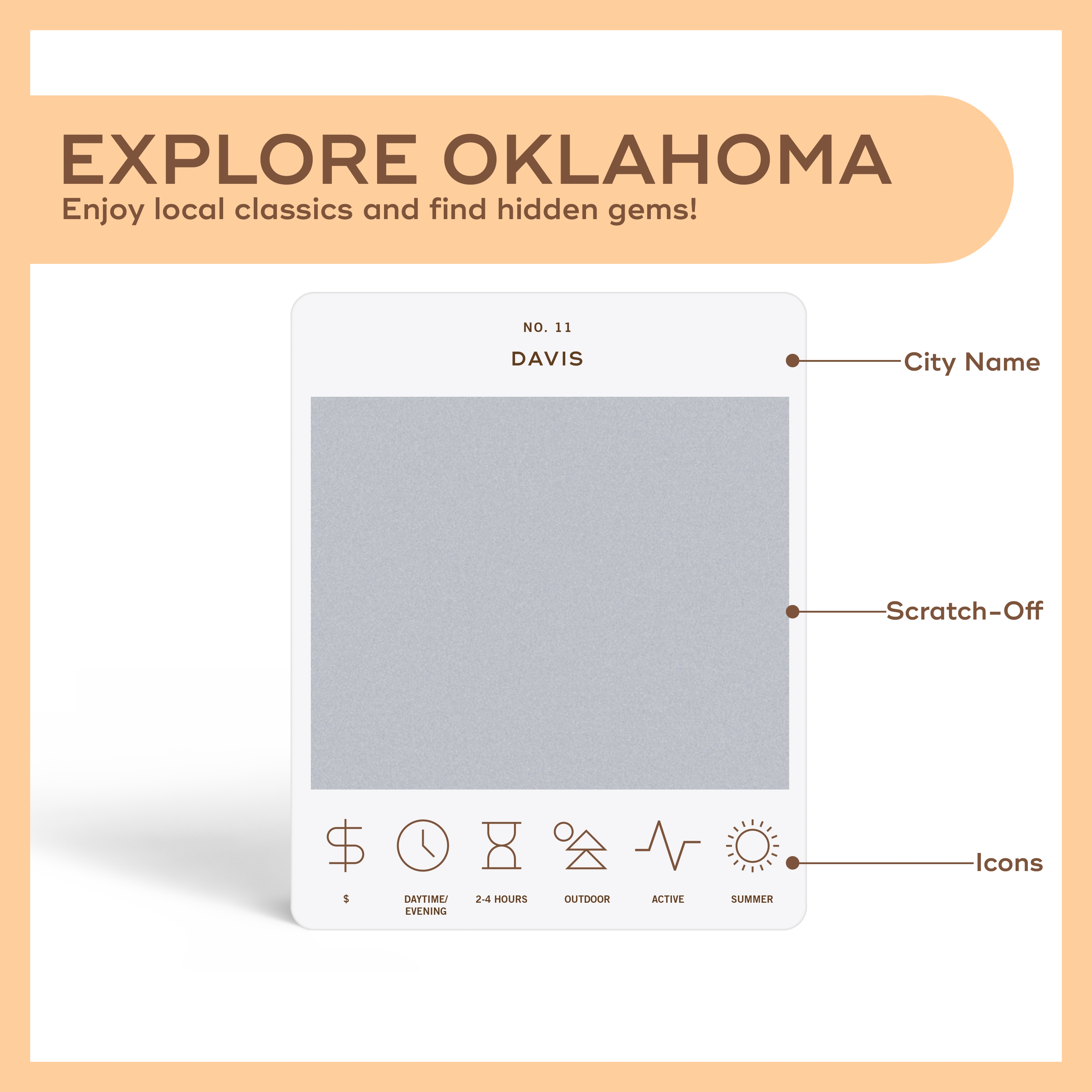 EXPLORE OKLAHOMA
Enjoy local classics and find hidden gems!

NO. 11
DAVIS

City Name

Scratch-Off

Icons

$

DAYTIME/ EVENING

2-4 HOURS

OUTDOOR

ACTIVE

SUMMER