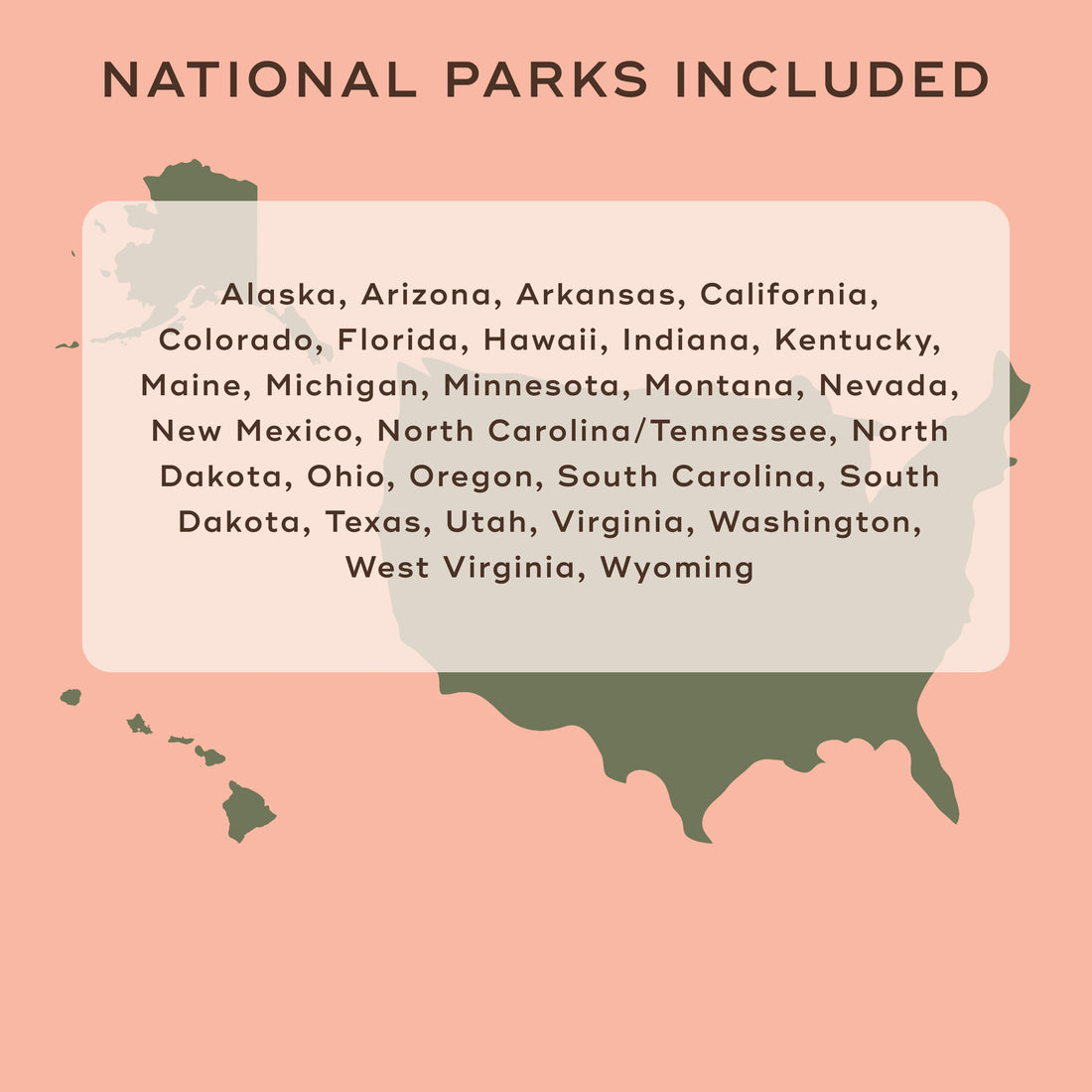 NATIONAL PARKS INCLUDED

Alaska, Arizona, Arkansas, California, Colorado, Florida, Hawaii, Indiana, Kentucky, Maine, Michigan, Minnesota, Montana, Nevada, New Mexico, North Carolina/Tennessee, North Dakota, Ohio, Oregon, South Carolina, South Dakota, Texas, Utah, Virginia, Washington, West Virginia, Wyoming