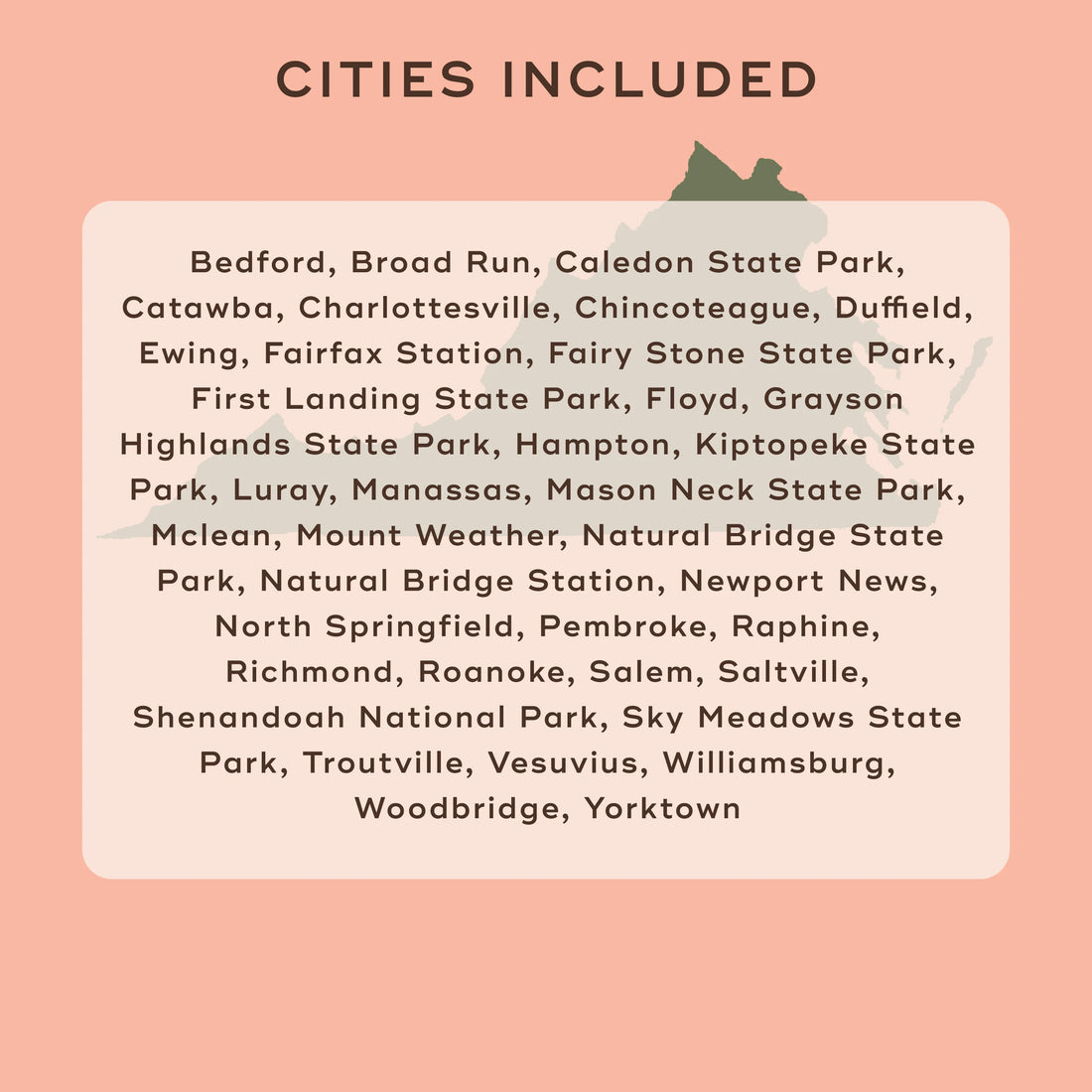 CITIES INCLUDED

Bedford, Broad Run, Caledon State Park, Catawba, Charlottesville, Chincoteague, Duffield, Ewing, Fairfax Station, Fairy Stone State Park, First Landing State Park, Floyd, Grayson Highlands State Park, Hampton, Kiptopeke State Park, Luray, Manassas, Mason Neck State Park, Mclean, Mount Weather, Natural Bridge State Park, Natural Bridge Station, Newport News, North Springfield, Pembroke, Raphine, Richmond, Roanoke, Salem, Saltville, Shenandoah National Park, Sky Meadows State Park, Troutville, Vesuvius, Williamsburg, Woodbridge, Yorktown